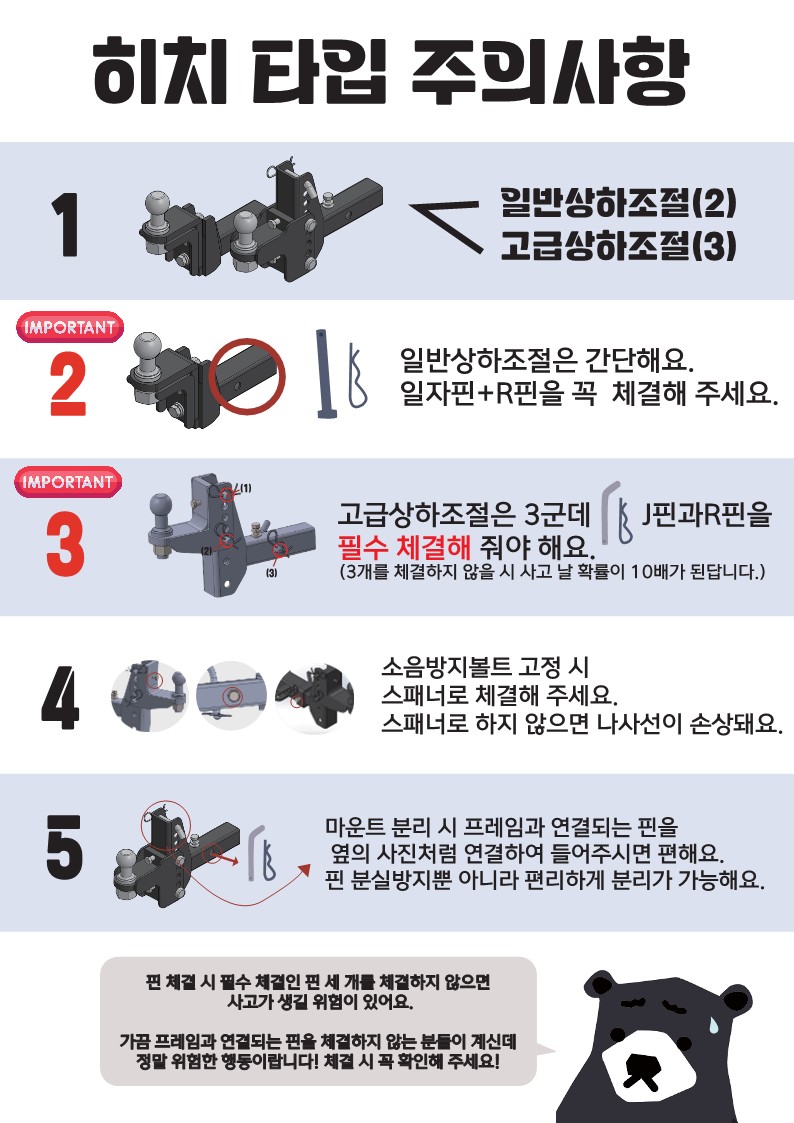 히치 타입 주의사항

1

일반상하조절(2)
고급상하조절(3)

IMPORTANT

2

일반상하조절은 간단해요.
일자핀+R핀을 꼭 체결해 주세요.

IMPORTANT

3

(1)
(2)
(3)

고급상하조절은 3군데 J핀과R핀을 필수 체결해 줘야 해요.
(3개를 체결하지 않을 시 사고 날 확률이 10배가 된답니다.)

4

소음방지볼트 고정 시
스패너로 체결해 주세요.
스패너로 하지 않으면 나사선이 손상돼요.

5

마운트 분리 시 프레임과 연결되는 핀을
옆의 사진처럼 연결하여 들어주시면 편해요.
핀 분실방지뿐 아니라 편리하게 분리가 가능해요.

핀 체결 시 필수 체결인 핀 세 개를 체결하지 않으면
사고가 생길 위험이 있어요.

가끔 프레임과 연결되는 핀을 체결하지 않는 분들이 계신데
정말 위험한 행동이랍니다! 체결 시 꼭 확인해 주세요!